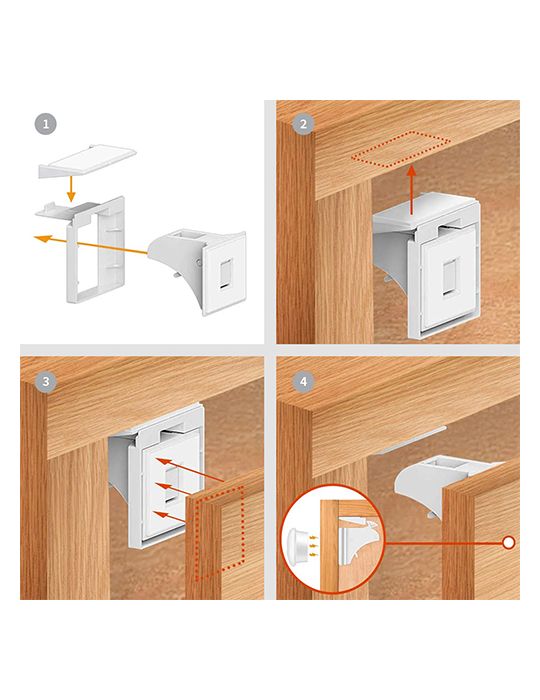 1

2

3

4