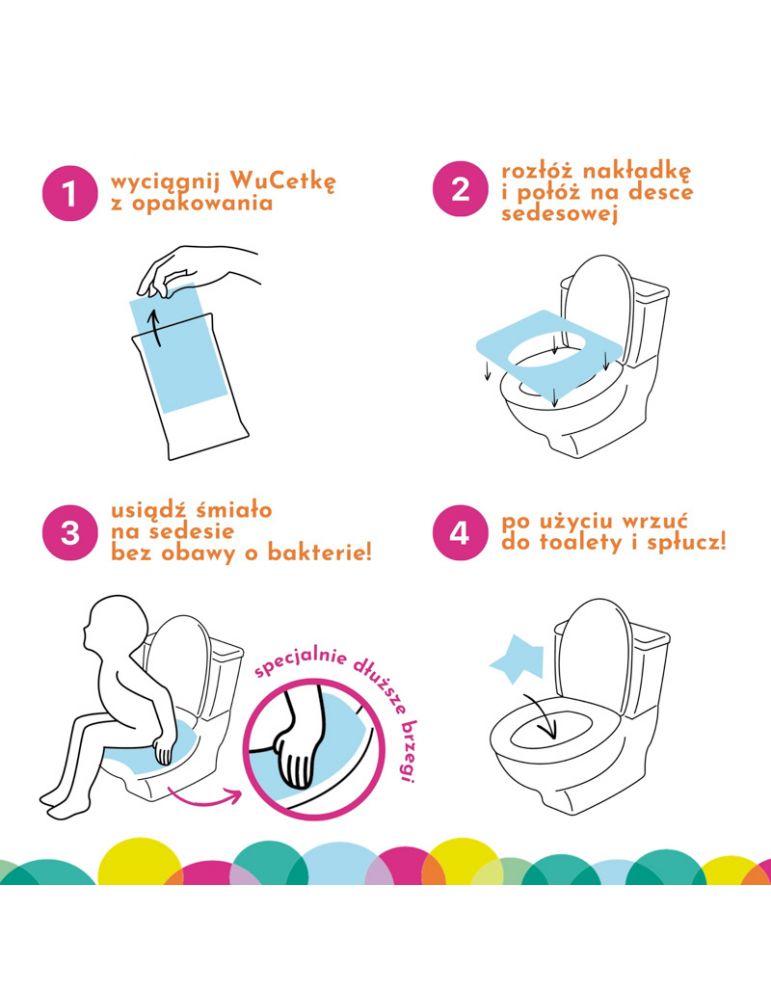 1 wyciągnij WuCetkę z opakowania

2 rozłóż nakładkę i połóż na desce sedesowej

3 usiądź śmiało na sedesie bez obawy o bakterie!

specjalnie dłuższe brzegi

4 po użyciu wrzuć do toalety i spłucz!