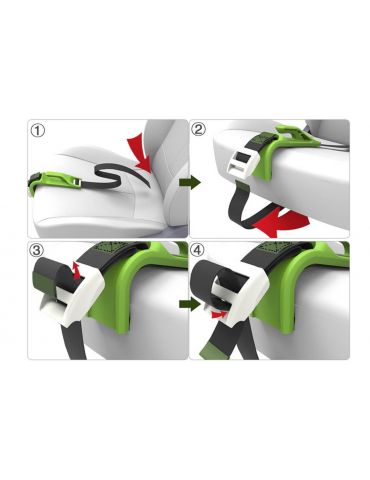 ①

②

③

④